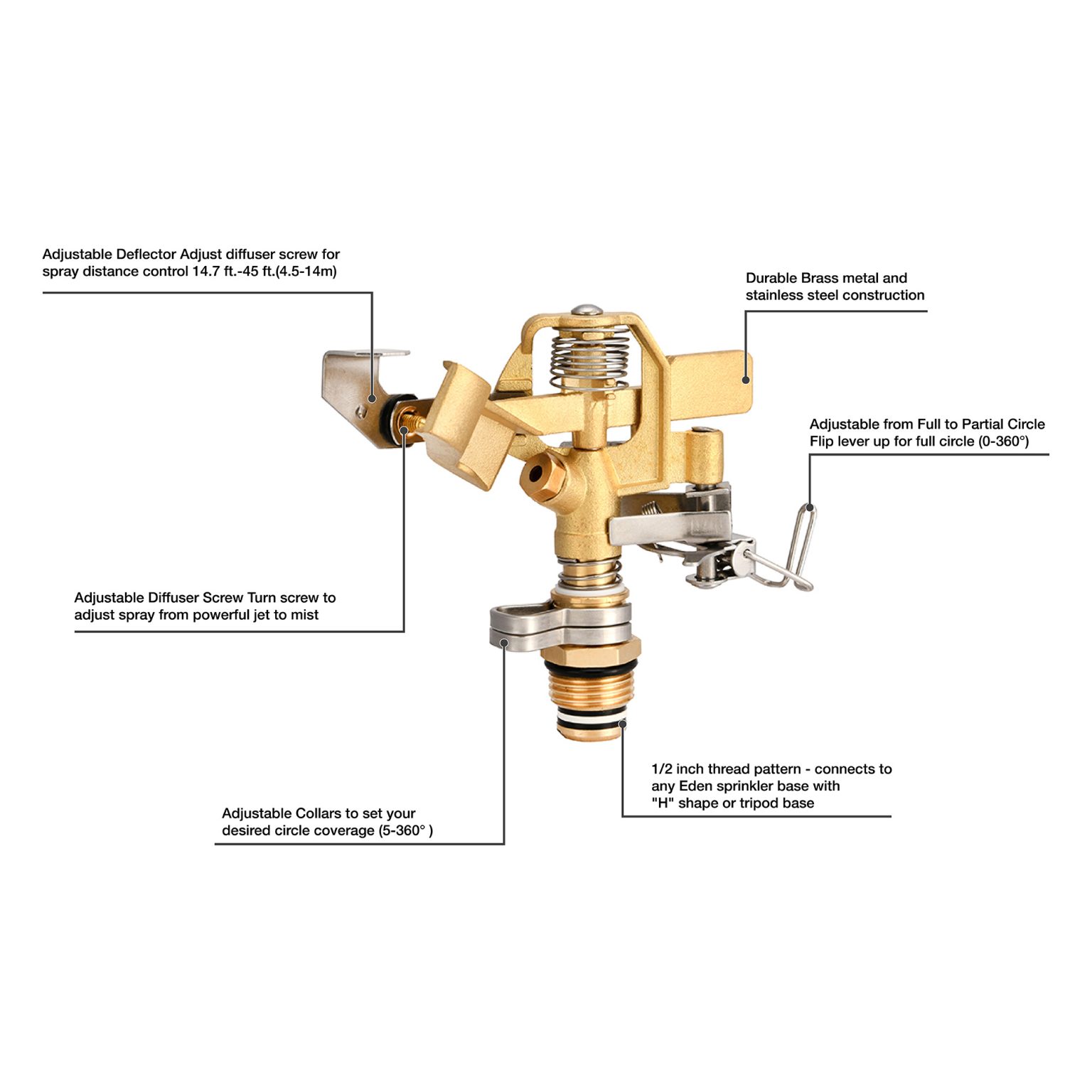 Adjustable Deflector Adjust diffuser screw for spray distance control 14.7 ft.-45 ft.(4.5-14m)

Durable Brass metal and stainless steel construction

Adjustable from Full to Partial Circle Flip lever up for full circle (0-360°)

Adjustable Diffuser Screw Turn screw to adjust spray from powerful jet to mist

1/2 inch thread pattern - connects to any Eden sprinkler base with "H" shape or tripod base

Adjustable Collars to set your desired circle coverage (5-360° )