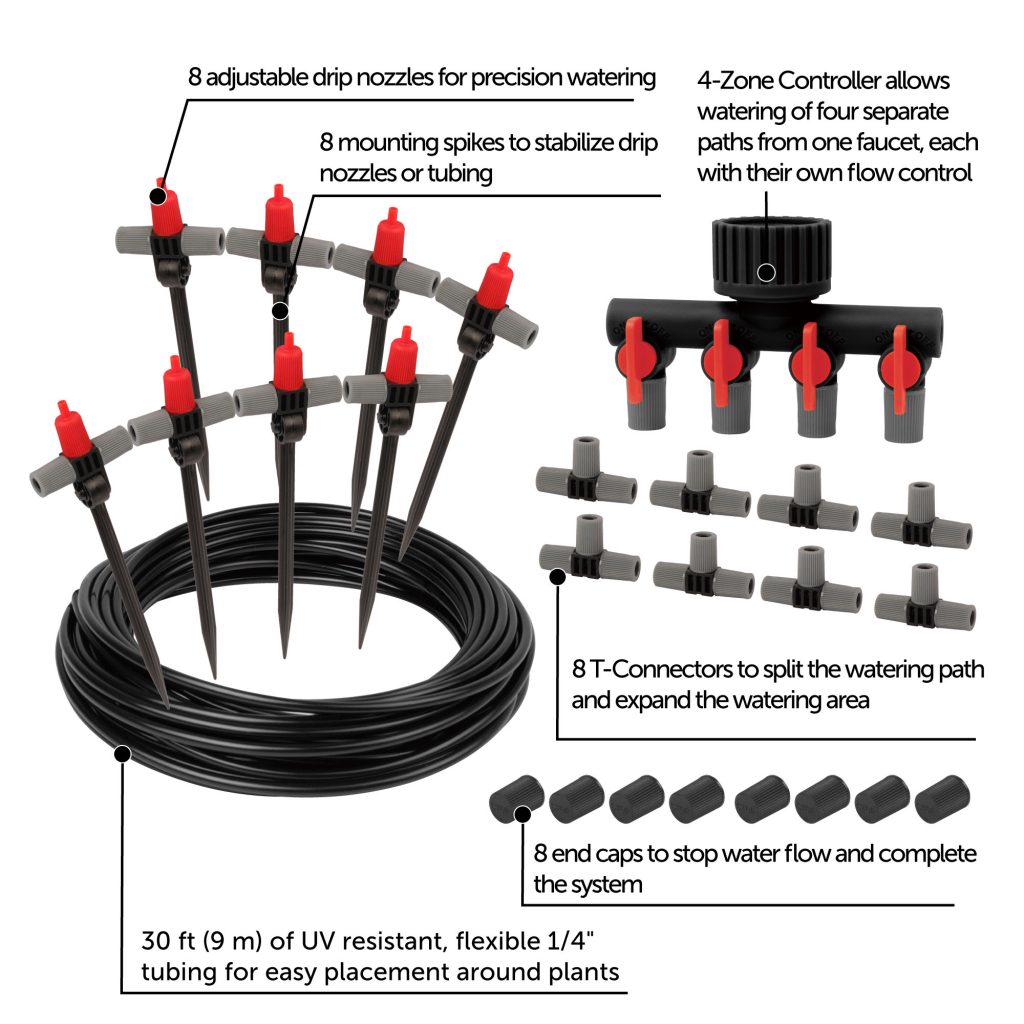 8 adjustable drip nozzles for precision watering

8 mounting spikes to stabilize drip nozzles or tubing

4-Zone Controller allows watering of four separate paths from one faucet, each with their own flow control

8 T-Connectors to split the watering path and expand the watering area

8 end caps to stop water flow and complete the system

30 ft (9 m) of UV resistant, flexible 1/4" tubing for easy placement around plants