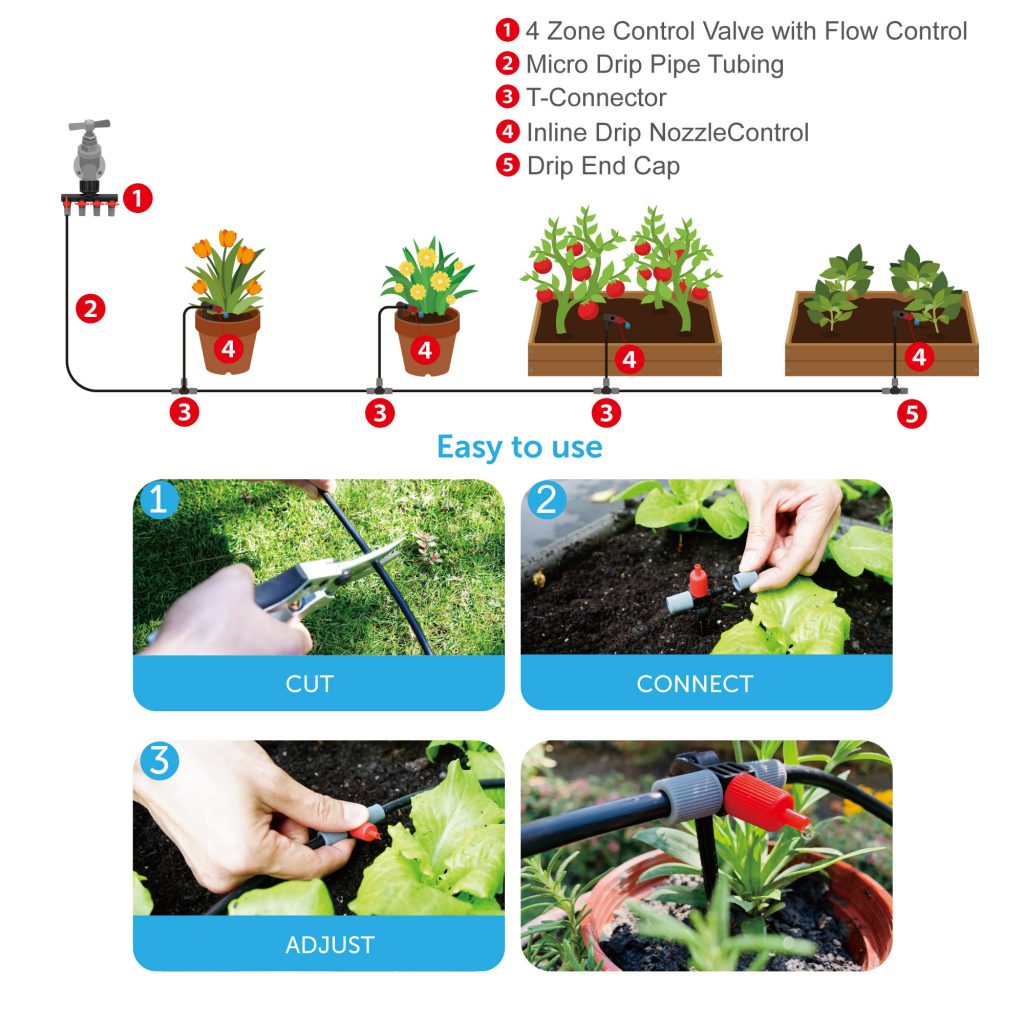 1 4 Zone Control Valve with Flow Control
2 Micro Drip Pipe Tubing
3 T-Connector
4 Inline Drip NozzleControl
5 Drip End Cap

1
2
4
4
4
4
3
3
3
5

Easy to use

1
CUT

2
CONNECT

3
ADJUST