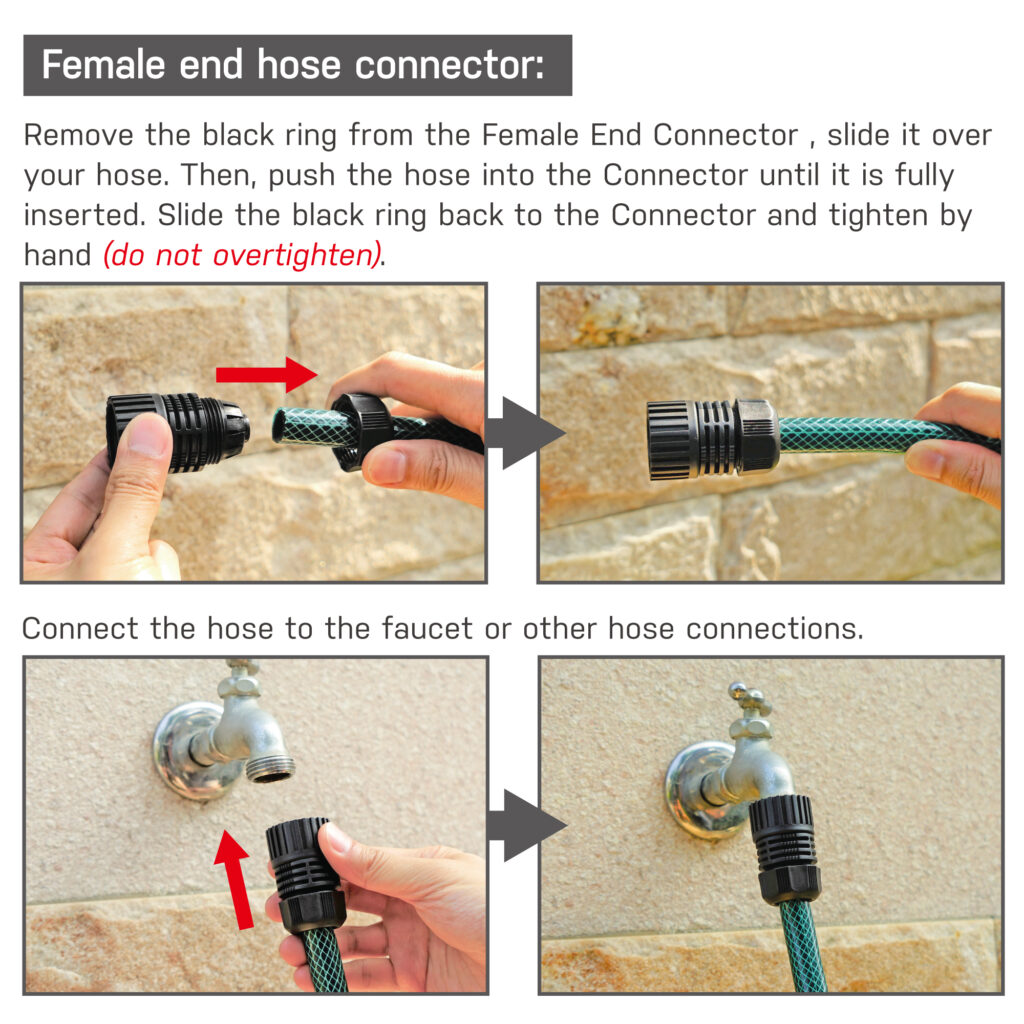 Female end hose connector:

Remove the black ring from the Female End Connector , slide it over your hose. Then, push the hose into the Connector until it is fully inserted. Slide the black ring back to the Connector and tighten by hand (do not overtighten).

Connect the hose to the faucet or other hose connections.