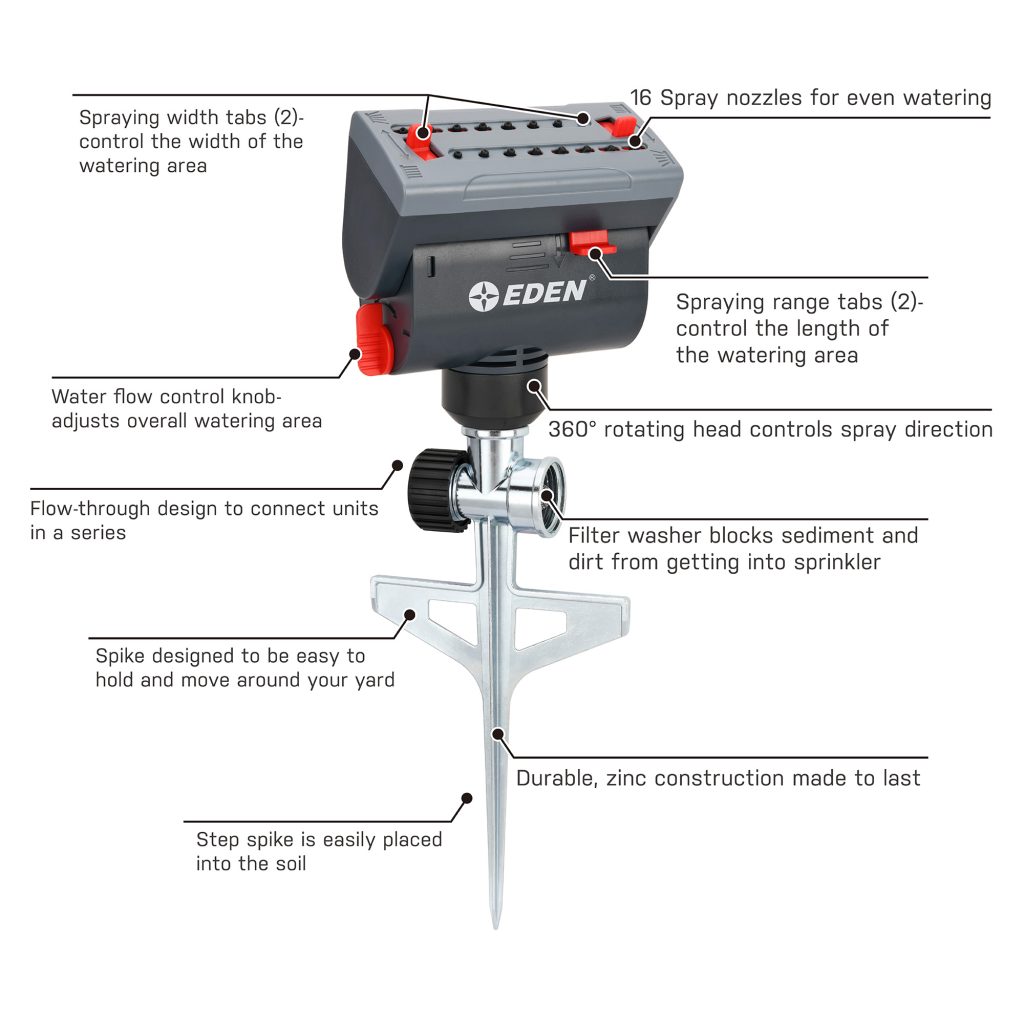 Spraying width tabs (2)-
control the width of the
watering area

16 Spray nozzles for even watering

EDEN®

Spraying range tabs (2)-
control the length of
the watering area

Water flow control knob-
adjusts overall watering area

360° rotating head controls spray direction

Flow-through design to connect units
in a series

Filter washer blocks sediment and
dirt from getting into sprinkler

Spike designed to be easy to
hold and move around your yard

Durable, zinc construction made to last

Step spike is easily placed
into the soil